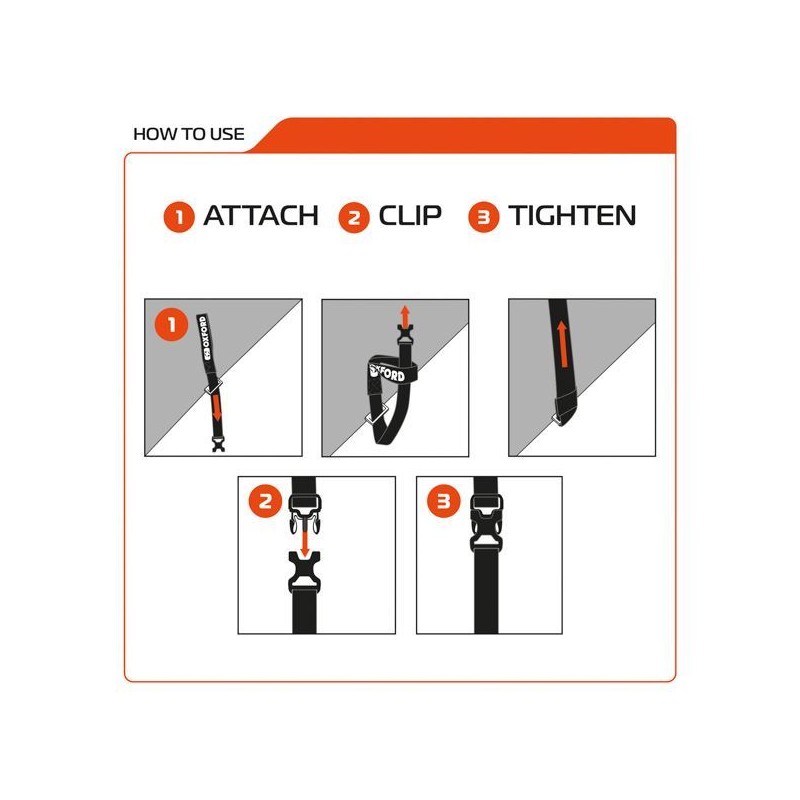 HOW TO USE

1 ATTACH 2 CLIP 3 TIGHTEN

1

OXFORD

OXFORD

2

3